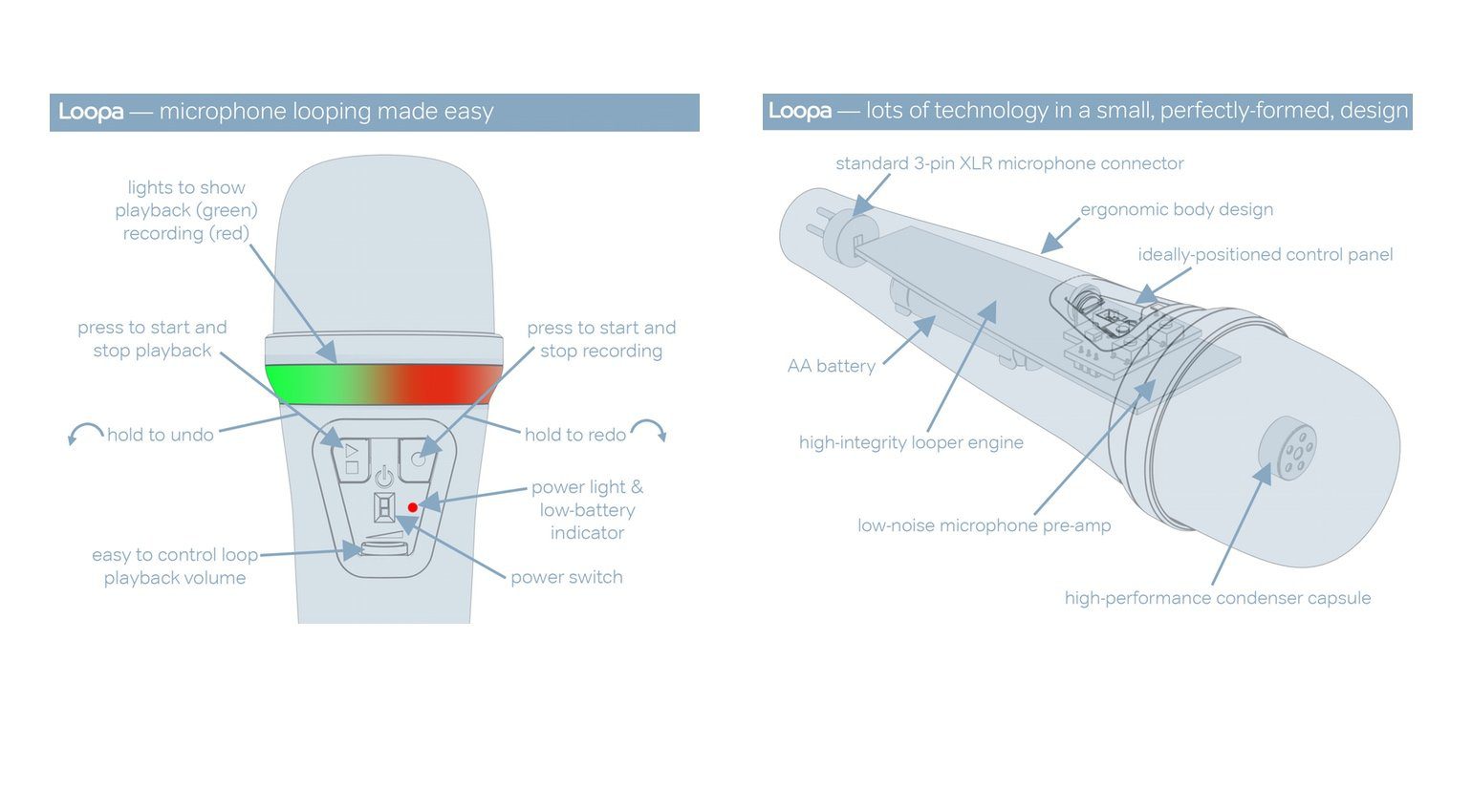 Loopa — microphone looping made easy

lights to show playback (green) recording (red)

press to start and stop playback

press to start and stop recording

hold to undo

hold to redo

power light & low-battery indicator

easy to control loop playback volume

power switch

Loopa — lots of technology in a small, perfectly-formed, design

standard 3-pin XLR microphone connector

ergonomic body design

ideally-positioned control panel

AA battery

high-integrity looper engine

low-noise microphone pre-amp

high-performance condenser capsule